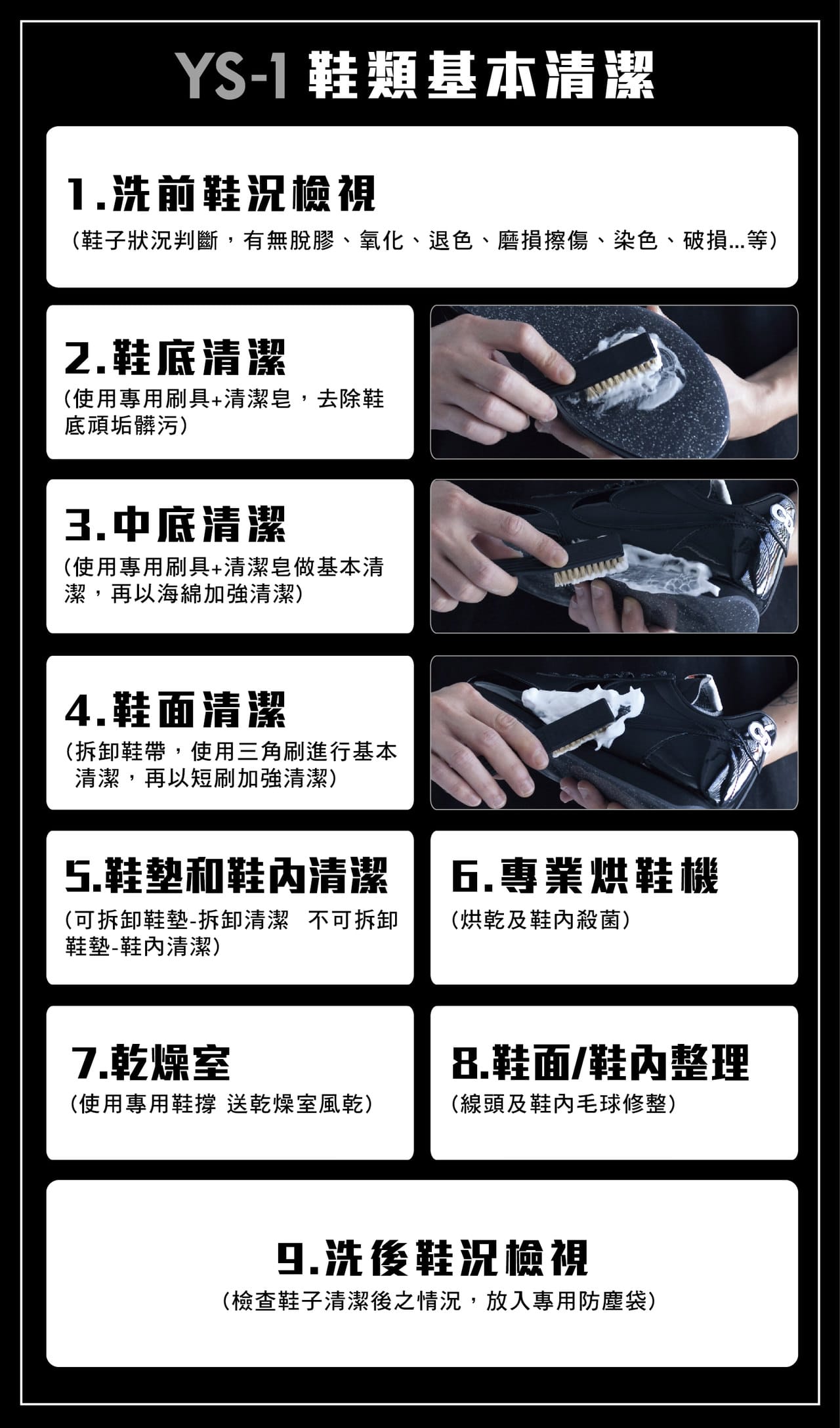 YS-1 鞋類基本清潔

1.洗前鞋況檢視
(鞋子狀況判斷，有無脫膠、氧化、退色、磨損擦傷、染色、破損...等)

2.鞋底清潔
(使用專用刷具+清潔皂，去除鞋底頑垢髒污)

3.中底清潔
(使用專用刷具+清潔皂做基本清潔，再以海綿加強清潔)

4.鞋面清潔
(拆卸鞋帶，使用三角刷進行基本清潔，再以短刷加強清潔)

5.鞋墊和鞋內清潔
(可拆卸鞋墊-拆卸清潔 不可拆卸鞋墊-鞋內清潔)

6.專業烘鞋機
(烘乾及鞋內殺菌)

7.乾燥室
(使用專用鞋撐 送乾燥室風乾)

8.鞋面/鞋內整理
(線頭及鞋內毛球修整)

9.洗後鞋況檢視
(檢查鞋子清潔後之情況，放入專用防塵袋)